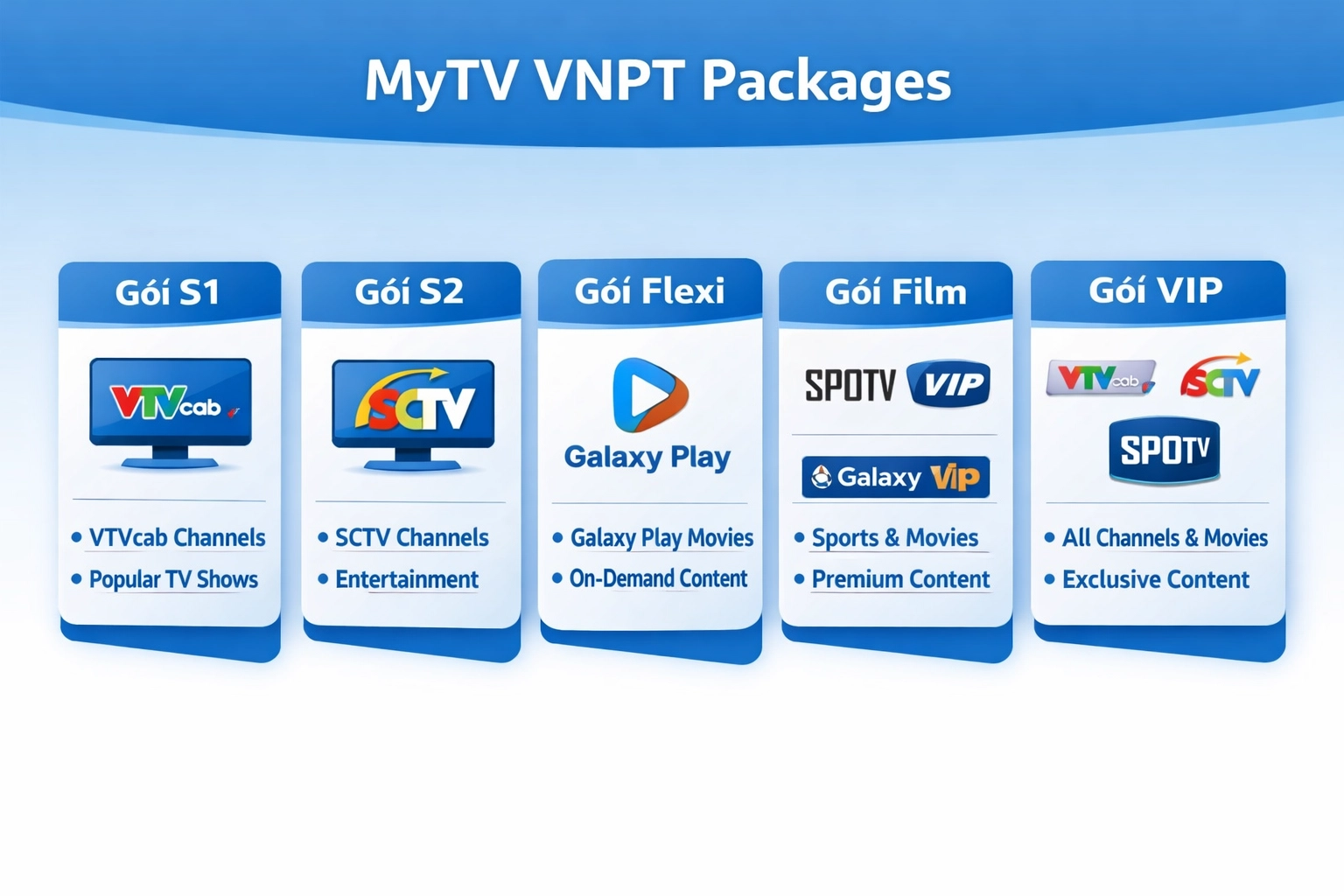 MyTV VNPT Packages

Gói S1

VTVcab

• VTVcab Channels
• Popular TV Shows

Gói S2

SCTV

• SCTV Channels
• Entertainment

Gói Flexi

Galaxy Play

• Galaxy Play Movies
• On-Demand Content

Gói Film

SPOTV VIP

Galaxy Vip

• Sports & Movies
• Premium Content

Gói VIP

VTVcab SCTV

SPOTV

• All Channels & Movies
• Exclusive Content